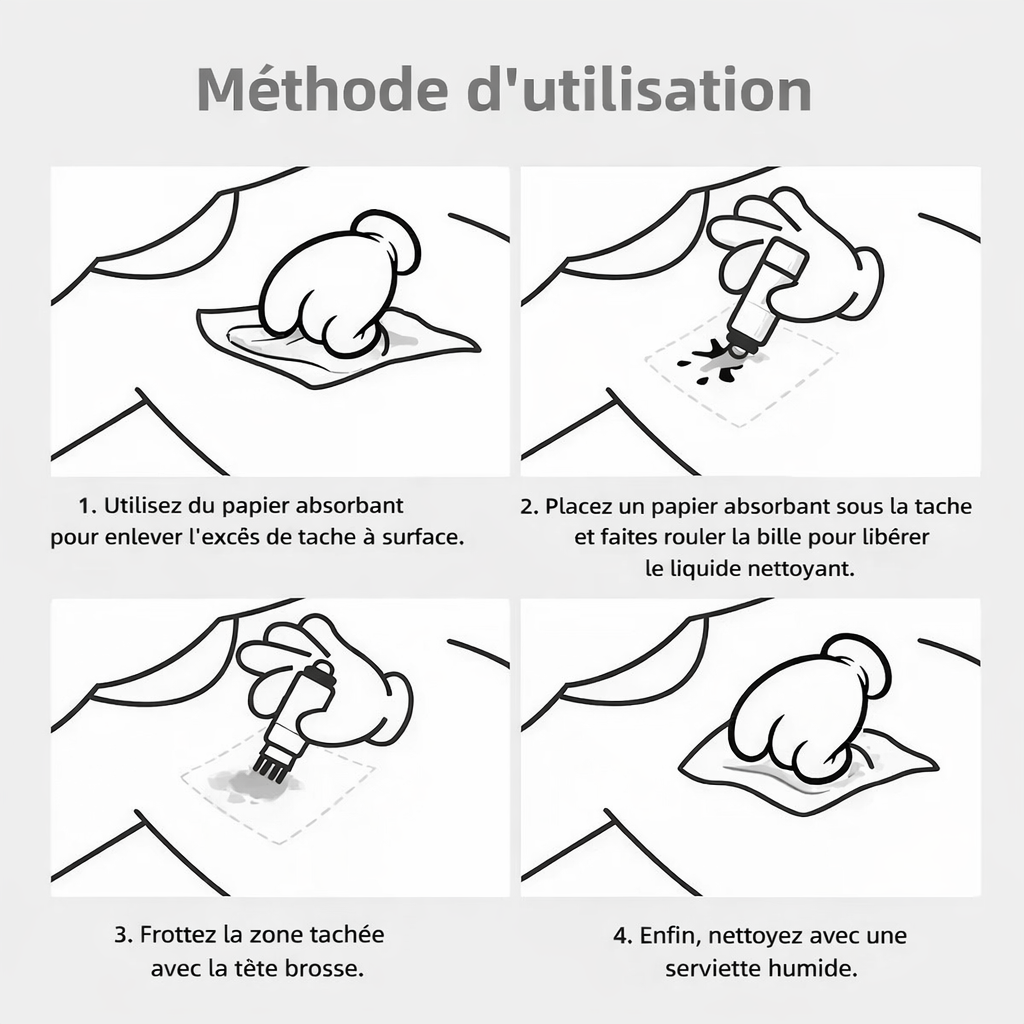 Méthode d'utilisation

1. Utilisez du papier absorbant pour enlever l'excès de tache à surface.

2. Placez un papier absorbant sous la tache et faites rouler la bille pour libérer le liquide nettoyant.

3. Frottez la zone tachée avec la tête brosse.

4. Enfin, nettoyez avec une serviette humide.